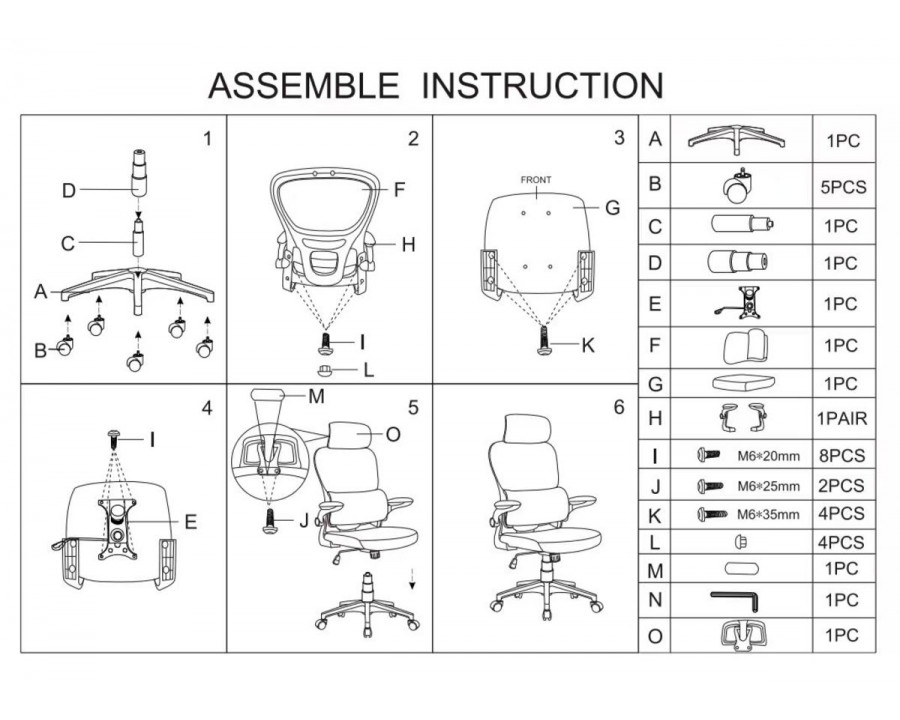 ASSEMBLE INSTRUCTION

1
D
C
A
B

2
F
H
I
L

3
FRONT
G
K

4
I
E

5
M
O
J

6

| A | | 1PC |
|---|---|---|
| B | | 5PCS |
| C | | 1PC |
| D | | 1PC |
| E | | 1PC |
| F | | 1PC |
| G | | 1PC |
| H | | 1PAIR |
| I | M6*20mm | 8PCS |
| J | M6*25mm | 2PCS |
| K | M6*35mm | 4PCS |
| L | | 4PCS |
| M | | 1PC |
| N | | 1PC |
| O | | 1PC |