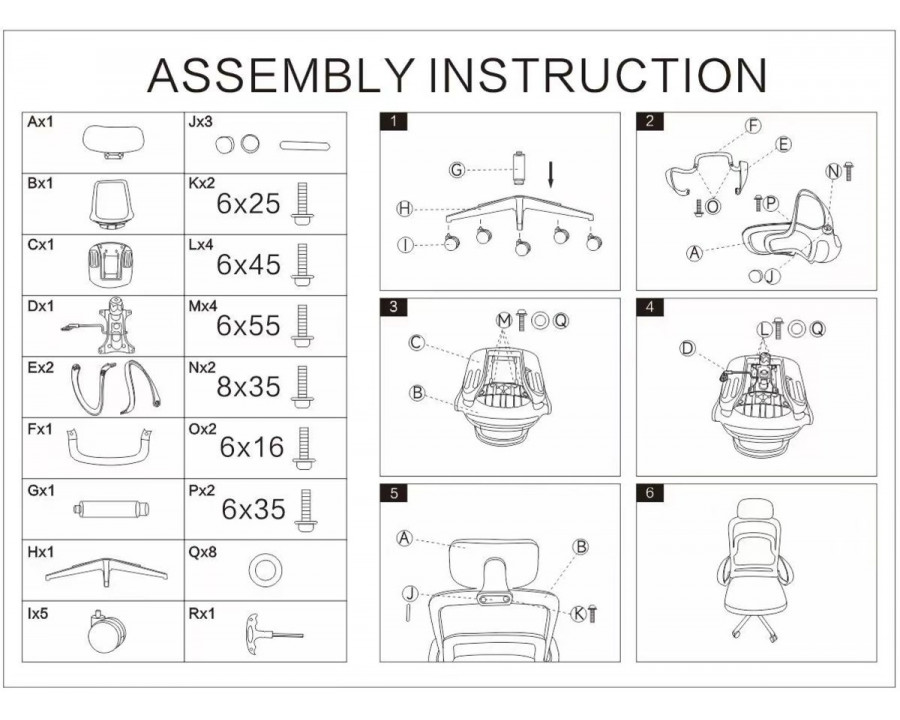 ASSEMBLY INSTRUCTION

| Ax1 | Jx3 |
|---|---|
| Bx1 | Kx2 6x25 |
| Cx1 | Lx4 6x45 |
| Dx1 | Mx4 6x55 |
| Ex2 | Nx2 8x35 |
| Fx1 | Ox2 6x16 |
| Gx1 | Px2 6x35 |
| Hx1 | Qx8 |
| Ix5 | Rx1 |

1
G
H
I

2
F
E
N
O
P
A
J

3
M
Q
C
B

4
L
Q
D

5
A
B
J
K

6