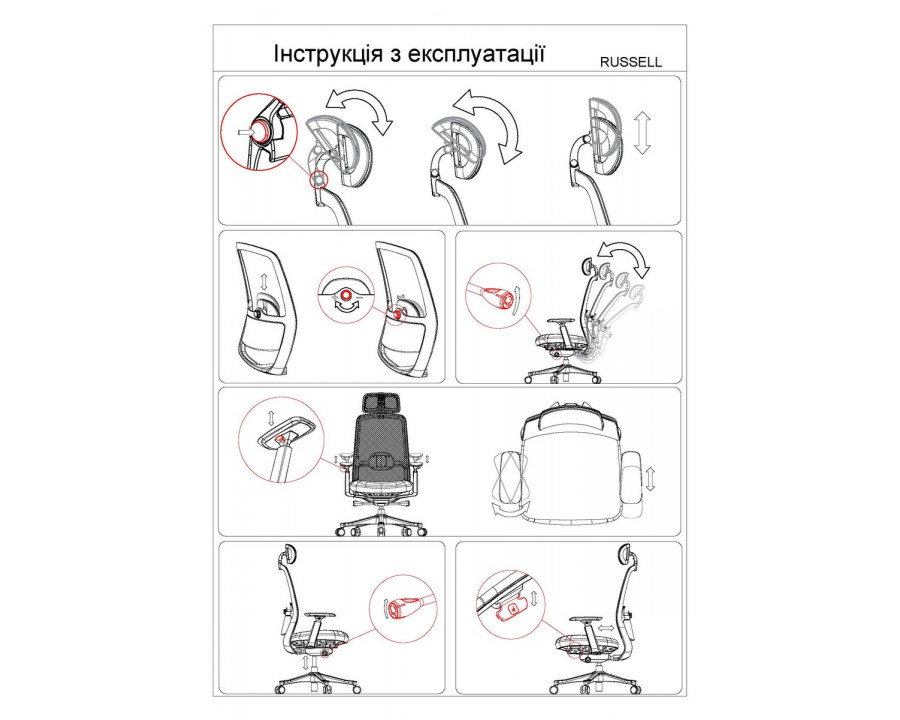 Інструкція з експлуатації

RUSSELL