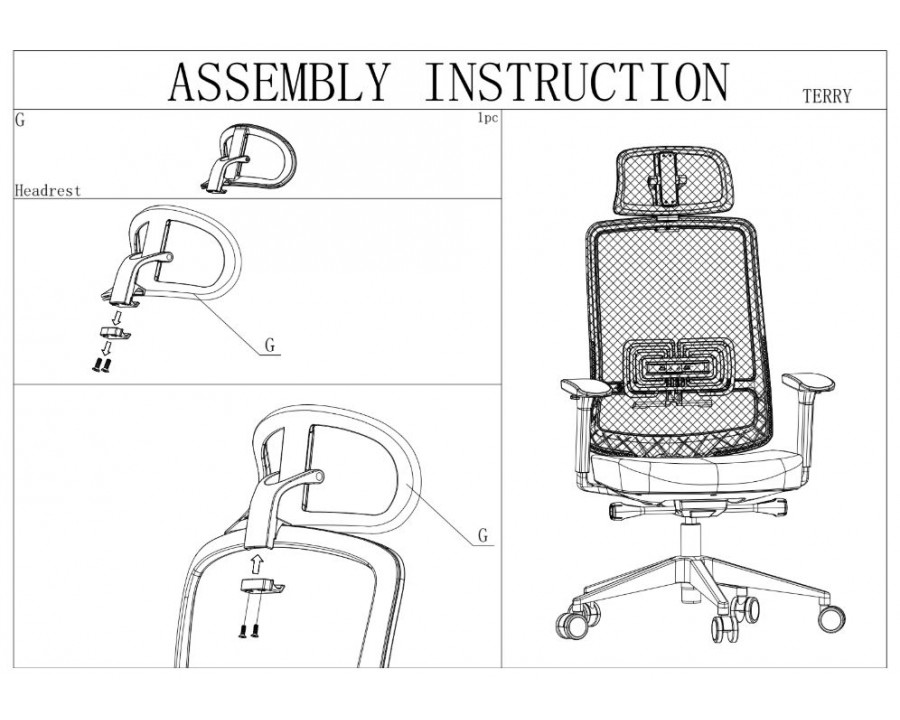 ASSEMBLY INSTRUCTION
TERRY

G
1pc
Headrest

G

G