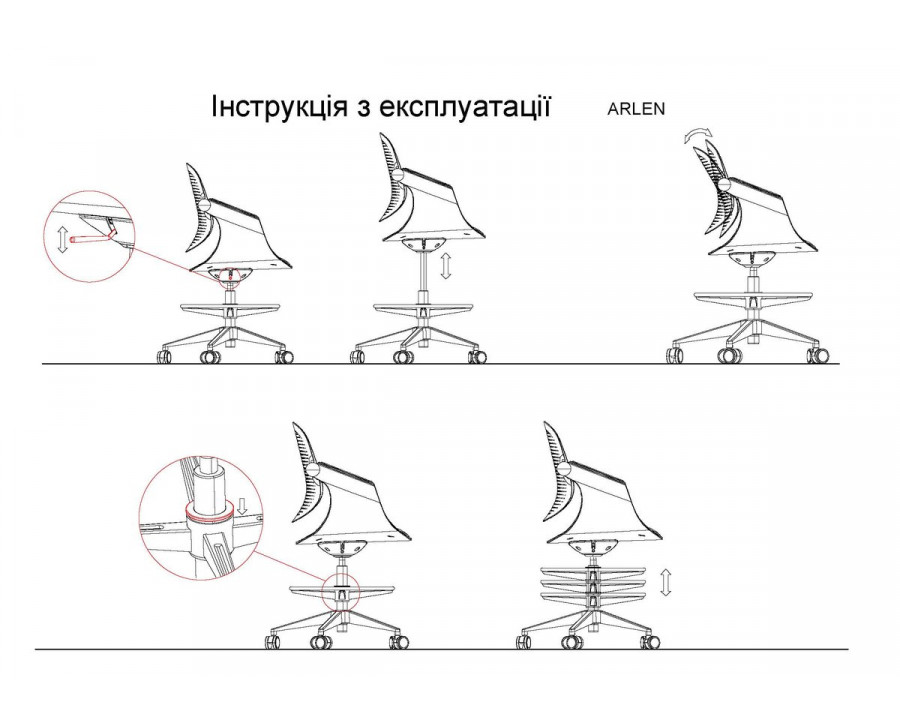 Інструкція з експлуатації ARLEN