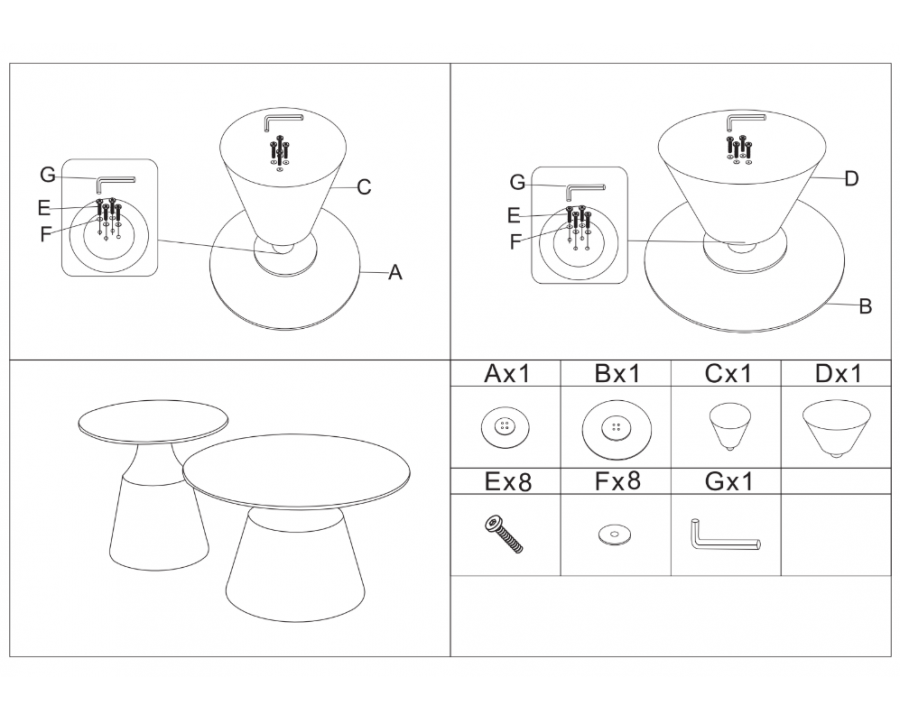 G
E
F
C
A

G
E
F
D
B

| Ax1 | Bx1 | Cx1 | Dx1 |
|---|---|---|---|
| | | | |
| Ex8 | Fx8 | Gx1 | |
| | | | |