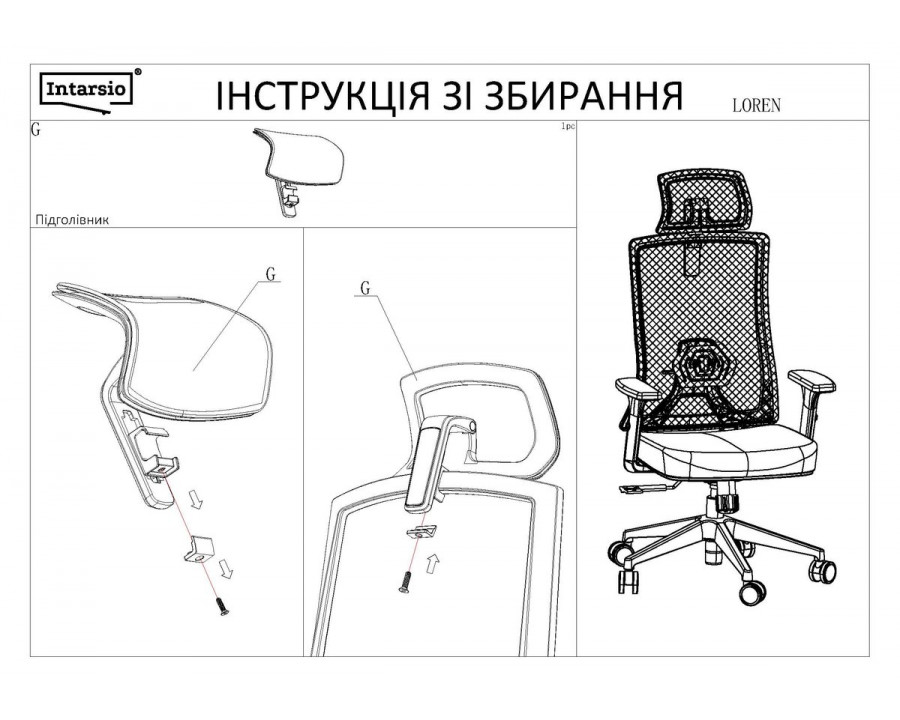 Intarsio®

ІНСТРУКЦІЯ ЗІ ЗБИРАННЯ

LOREN

G

1pc

Підголівник

G

G