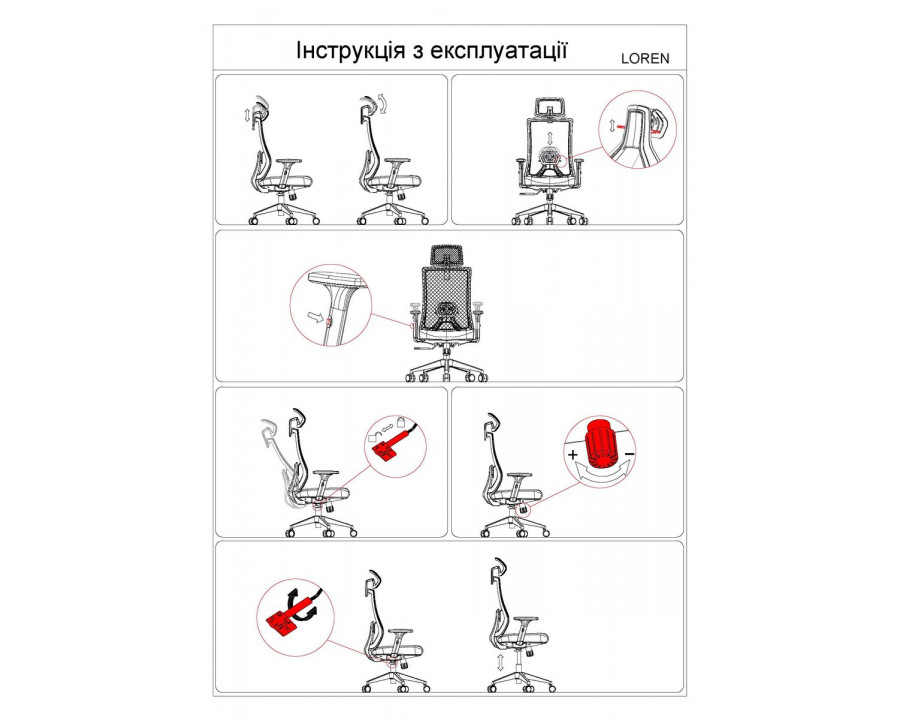 Інструкція з експлуатації

LOREN

+

−