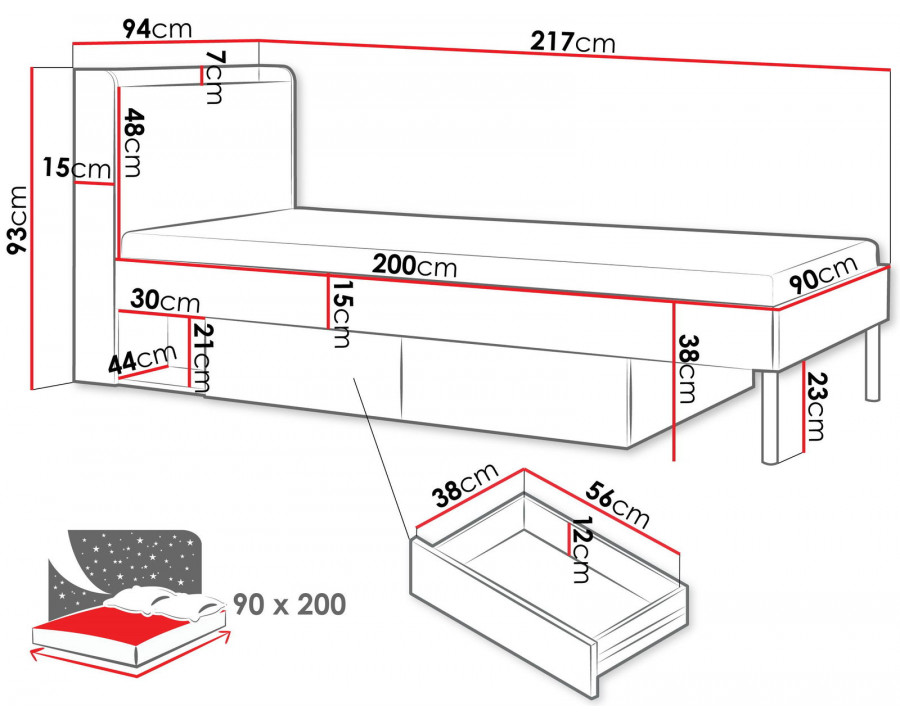 94cm
217cm
7cm
48cm
15cm
93cm
200cm
90cm
30cm
15cm
21cm
44cm
38cm
23cm
38cm
56cm
12cm
90 x 200