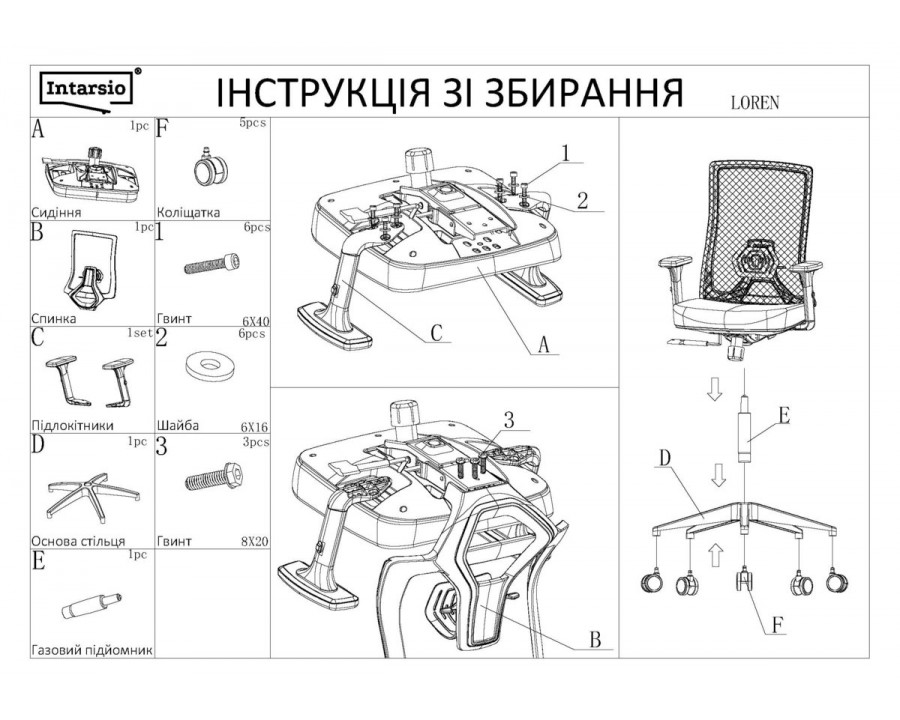 Intarsio®

ІНСТРУКЦІЯ ЗІ ЗБИРАННЯ

LOREN

A 1pc
Сидіння

F 5pcs
Коліщатка

B 1pc
Спинка

1 6pcs
Гвинт 6X40

C 1set
Підлокітники

2 6pcs
Шайба 6X16

D 1pc
Основа стільця

3 3pcs
Гвинт 8X20

E 1pc
Газовий підйомник

1
2
C
A

3
B

E
D
F