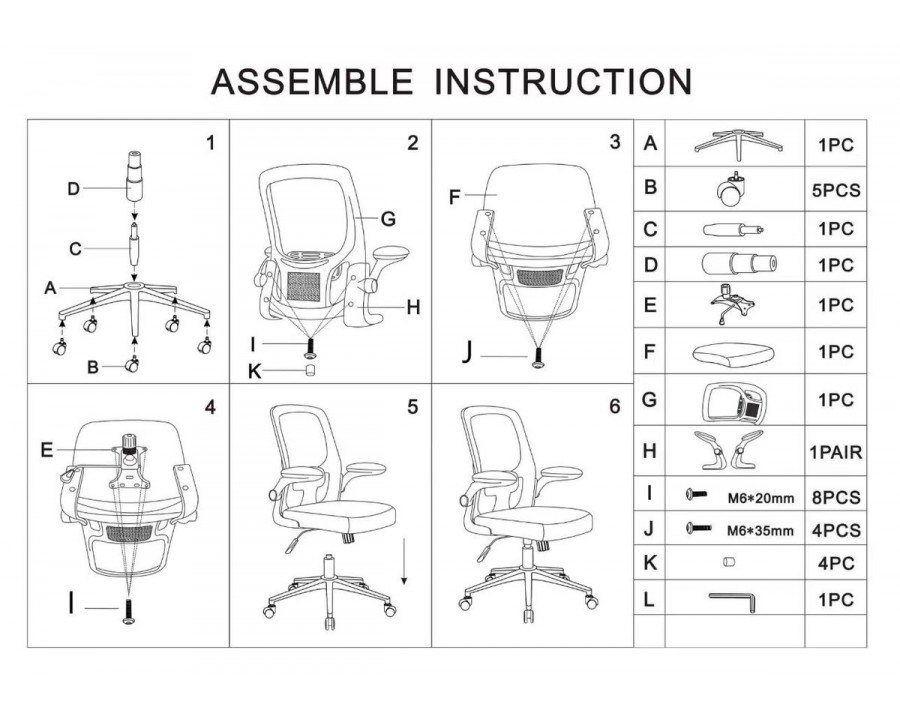 ASSEMBLE INSTRUCTION

1
D
C
A
B

2
G
H
I
K

3
F
J

4
E
I

5

6

| A | | 1PC |
|---|---|---|
| B | | 5PCS |
| C | | 1PC |
| D | | 1PC |
| E | | 1PC |
| F | | 1PC |
| G | | 1PC |
| H | | 1PAIR |
| I | M6*20mm | 8PCS |
| J | M6*35mm | 4PCS |
| K | | 4PC |
| L | | 1PC |