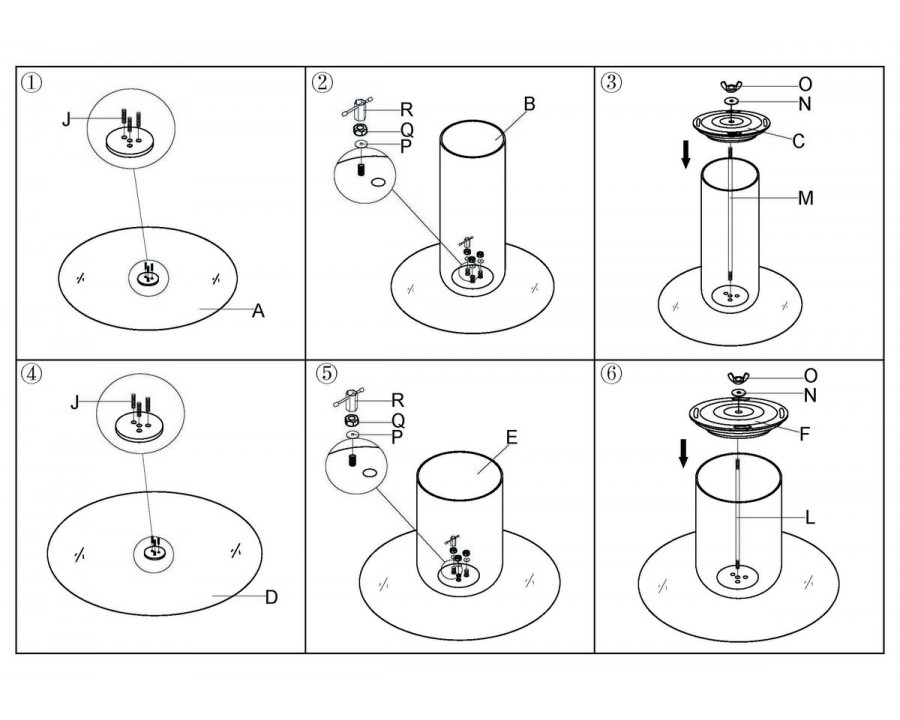 ①
J
A

②
R
Q
P
B

③
O
N
C
M

④
J
D

⑤
R
Q
P
E

⑥
O
N
F
L