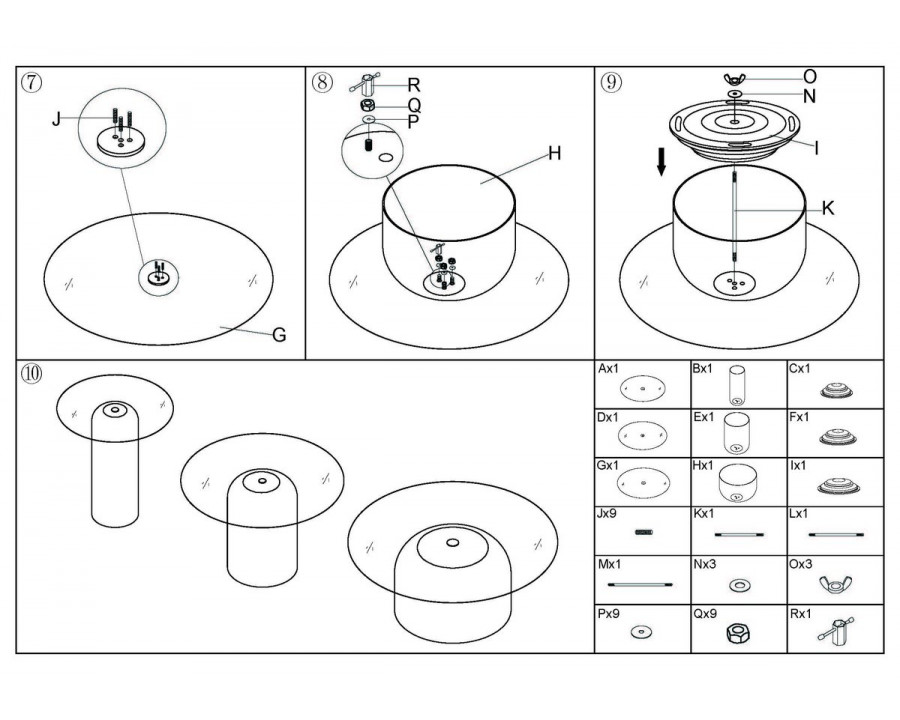 ⑦
J
G

⑧
R
Q
P
H

⑨
O
N
I
K

⑩

| Ax1 | Bx1 | Cx1 |
|---|---|---|
| Dx1 | Ex1 | Fx1 |
| Gx1 | Hx1 | Ix1 |
| Jx9 | Kx1 | Lx1 |
| Mx1 | Nx3 | Ox3 |
| Px9 | Qx9 | Rx1 |