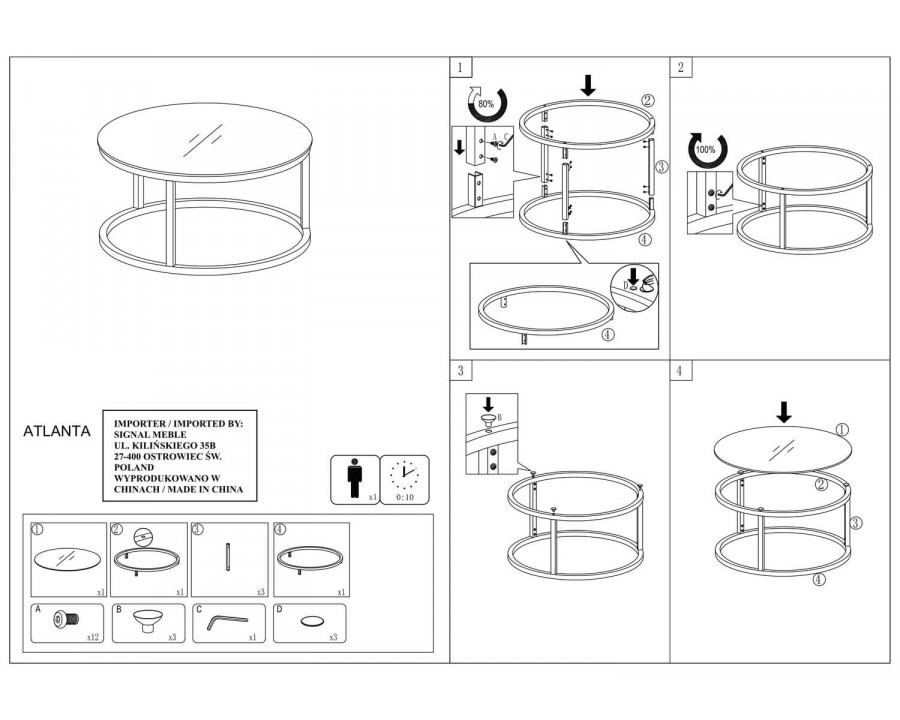 ATLANTA

IMPORTER / IMPORTED BY:
SIGNAL MEBLE
UL. KILIŃSKIEGO 35B
27-400 OSTROWIEC ŚW.
POLAND
WYPRODUKOWANO W
CHINACH / MADE IN CHINA

x1

0:10

① x1
② x1
③ x3
④ x1

A x12
B x3
C x1
D x3

1

80%

A
C

②
③
④

D

④

2

100%

3

B

4

①
②
③
④