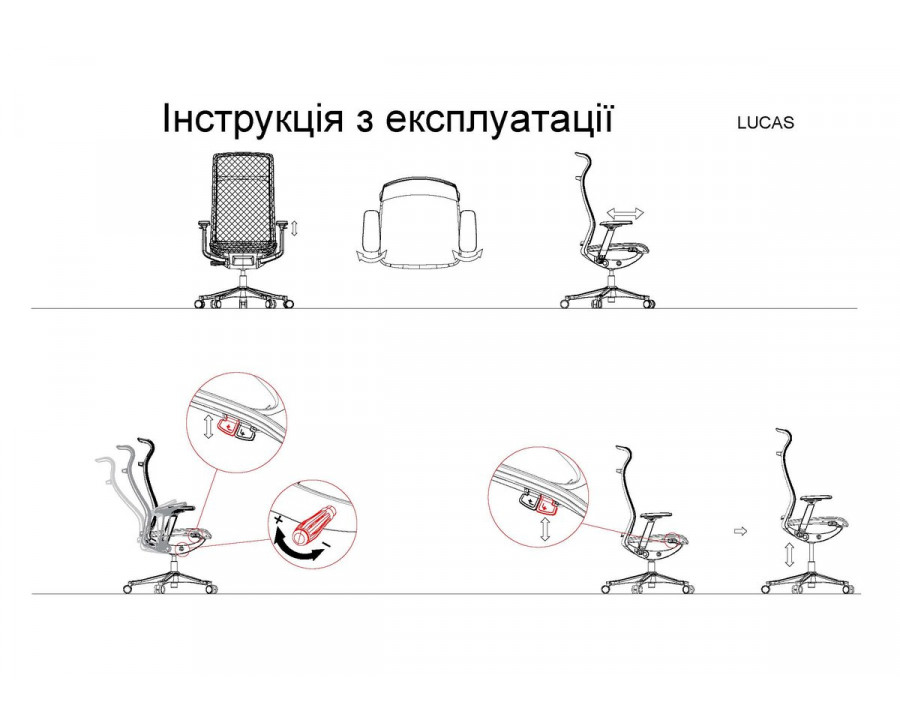 Інструкція з експлуатації

LUCAS

+

−