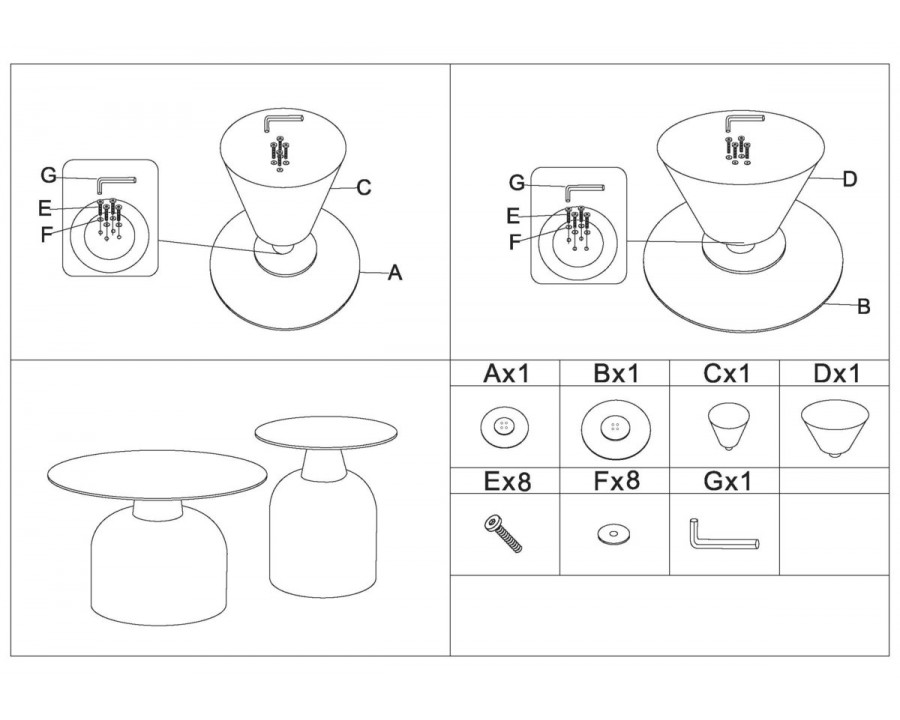 G
E
F
C
A

G
E
F
D
B

| Ax1 | Bx1 | Cx1 | Dx1 |
|---|---|---|---|
| | | | |
| Ex8 | Fx8 | Gx1 | |
| | | | |