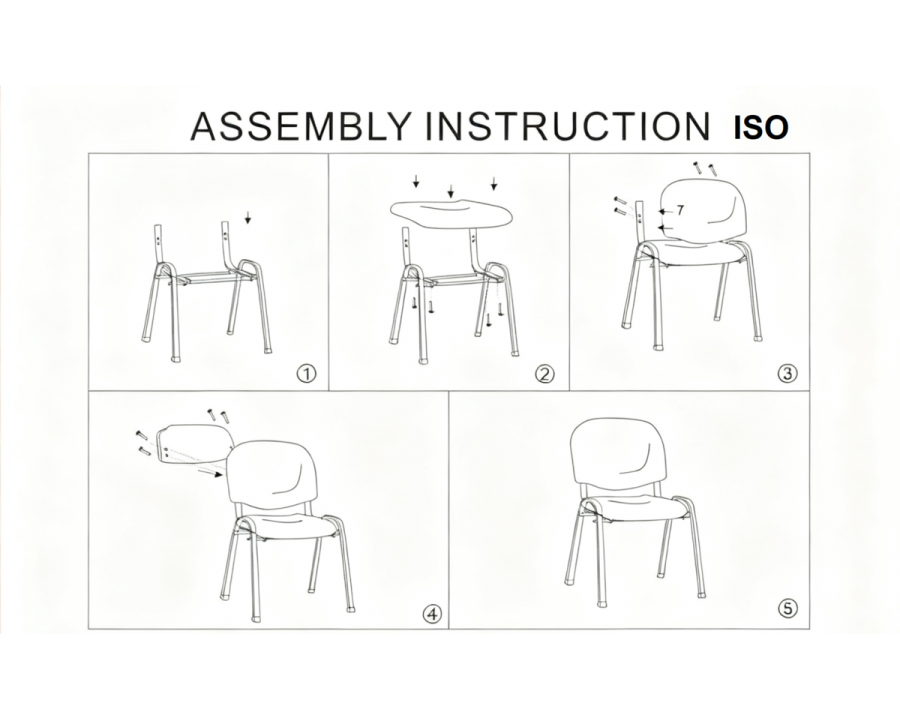 ASSEMBLY INSTRUCTION ISO

①

②

7

③

④

⑤