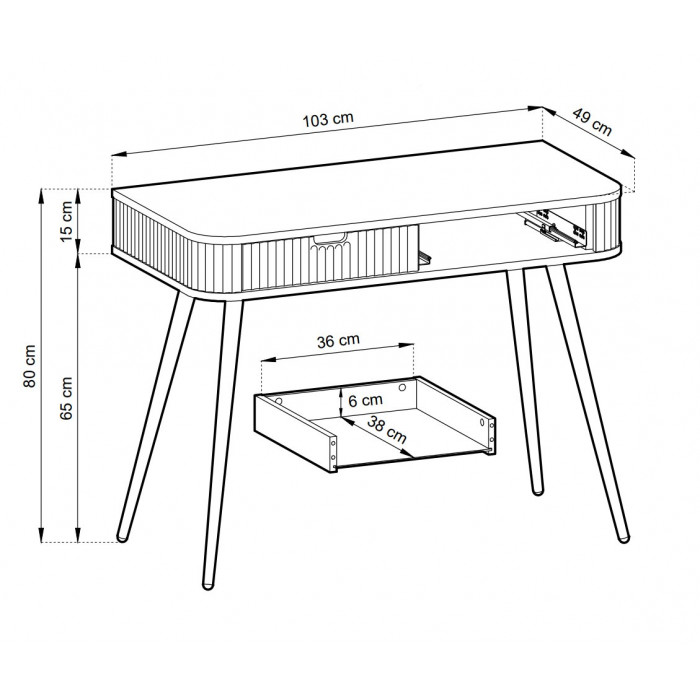 103 cm
49 cm
15 cm
80 cm
65 cm
36 cm
6 cm
38 cm