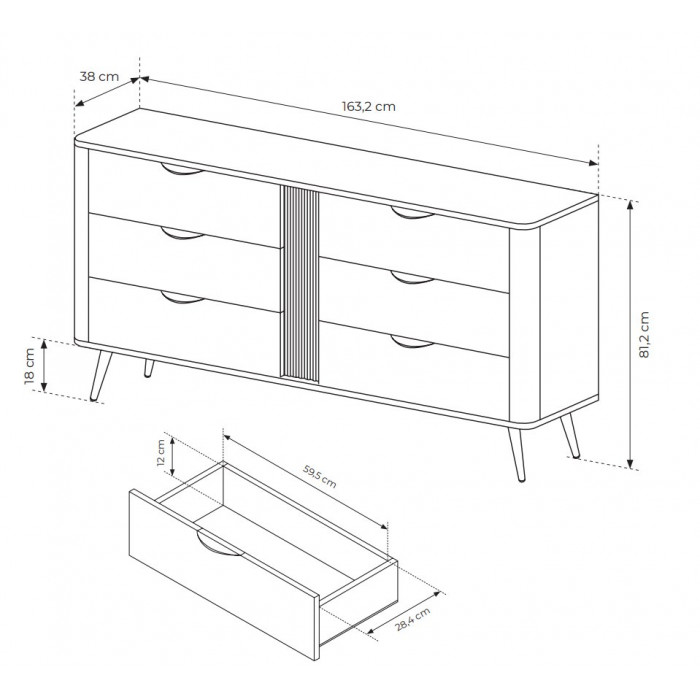 38 cm
163,2 cm
81,2 cm
18 cm
12 cm
59,5 cm
28,4 cm