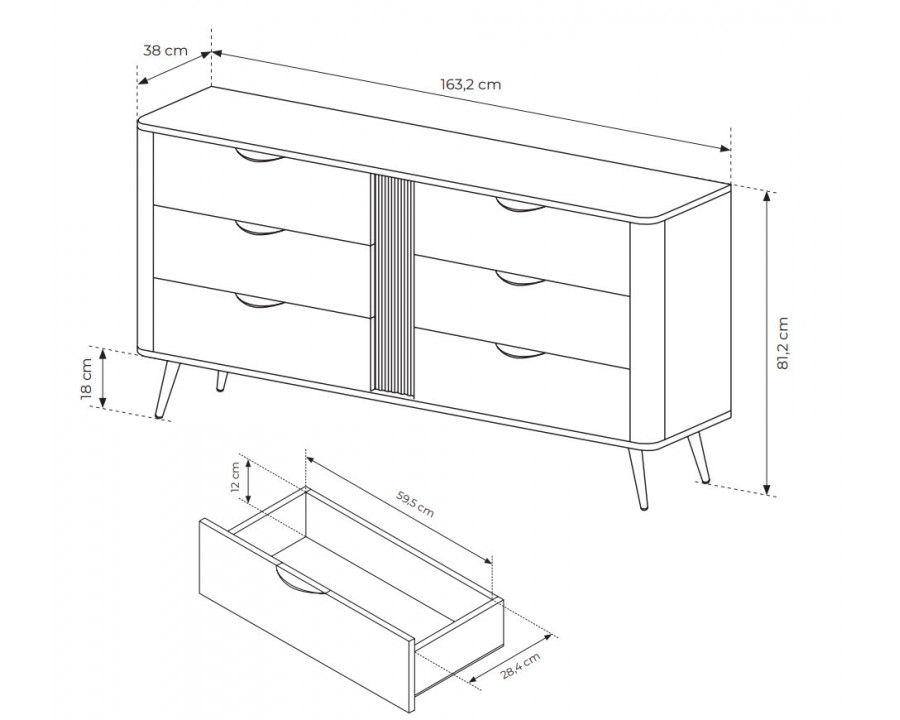 38 cm
163,2 cm
81,2 cm
18 cm
12 cm
59,5 cm
28,4 cm