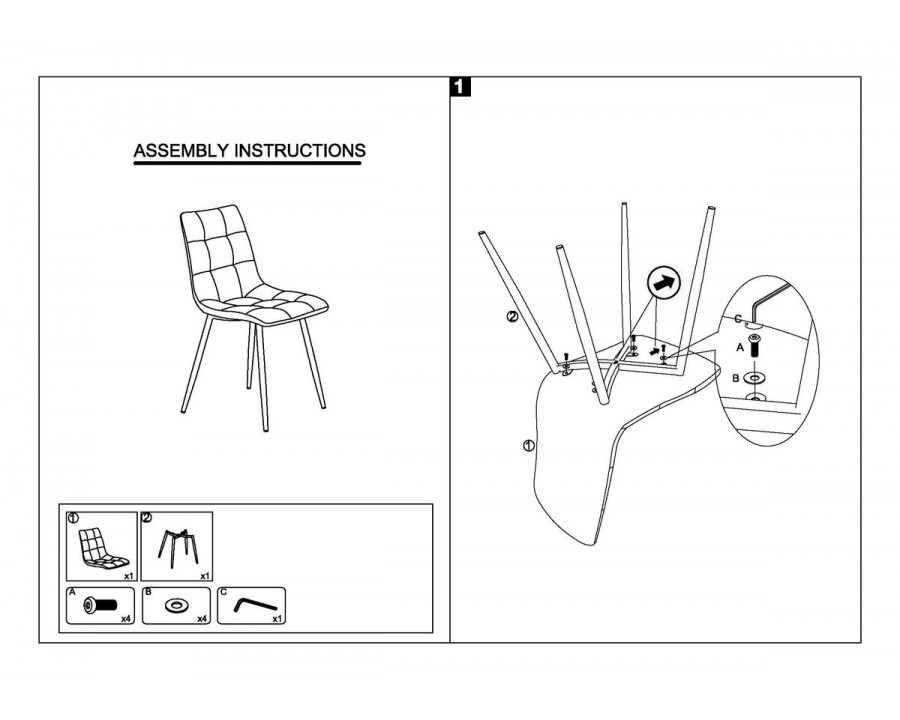 ASSEMBLY INSTRUCTIONS

①
x1

②
x1

A
x4

B
x4

C
x1

1

②

①

C

A

B