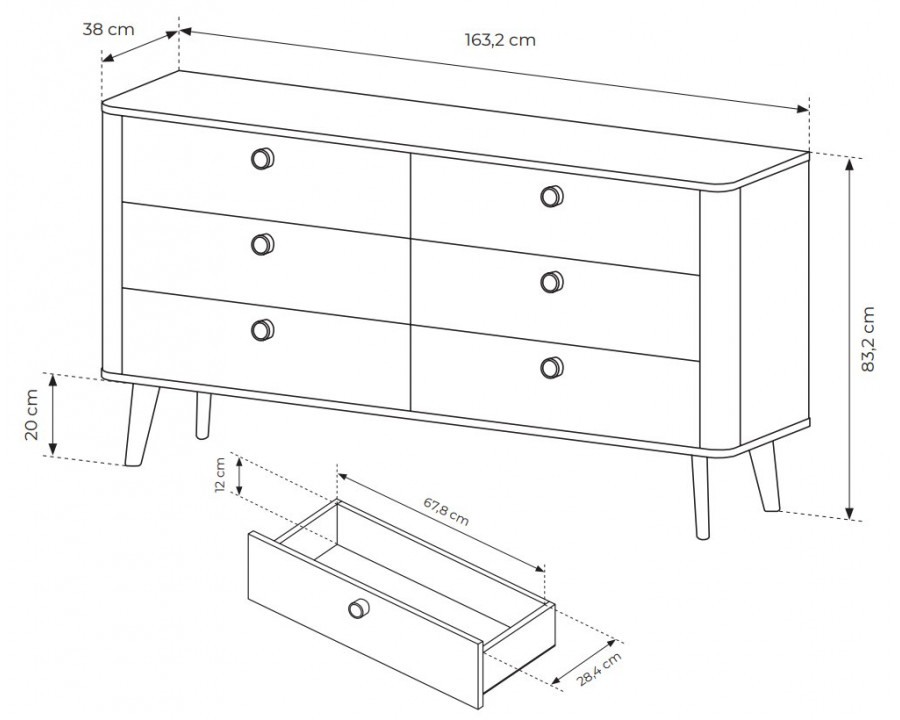 38 cm
163,2 cm
83,2 cm
20 cm
12 cm
67,8 cm
28,4 cm