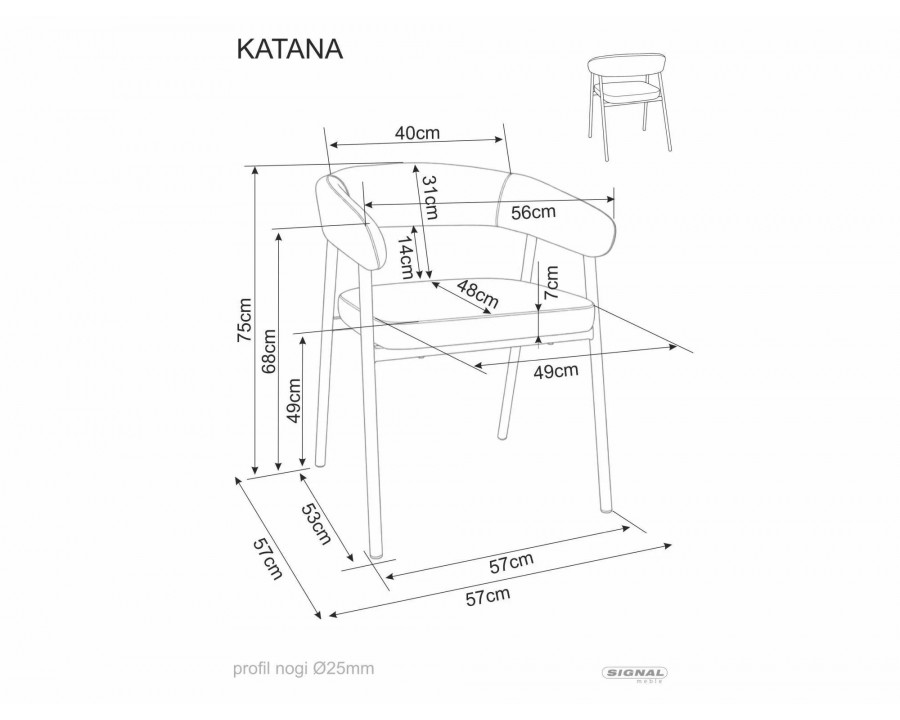 KATANA

40cm
31cm
56cm
14cm
48cm
7cm
75cm
68cm
49cm
49cm
53cm
57cm
57cm
57cm

profil nogi Ø25mm

SIGNAL
meble