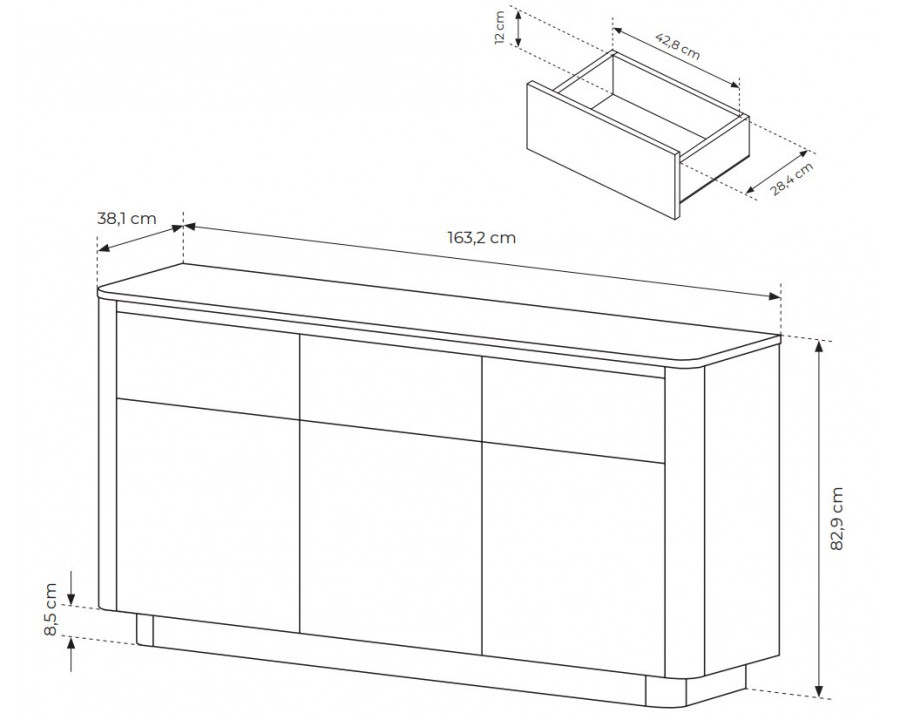 12 cm
42,8 cm
28,4 cm
38,1 cm
163,2 cm
82,9 cm
8,5 cm