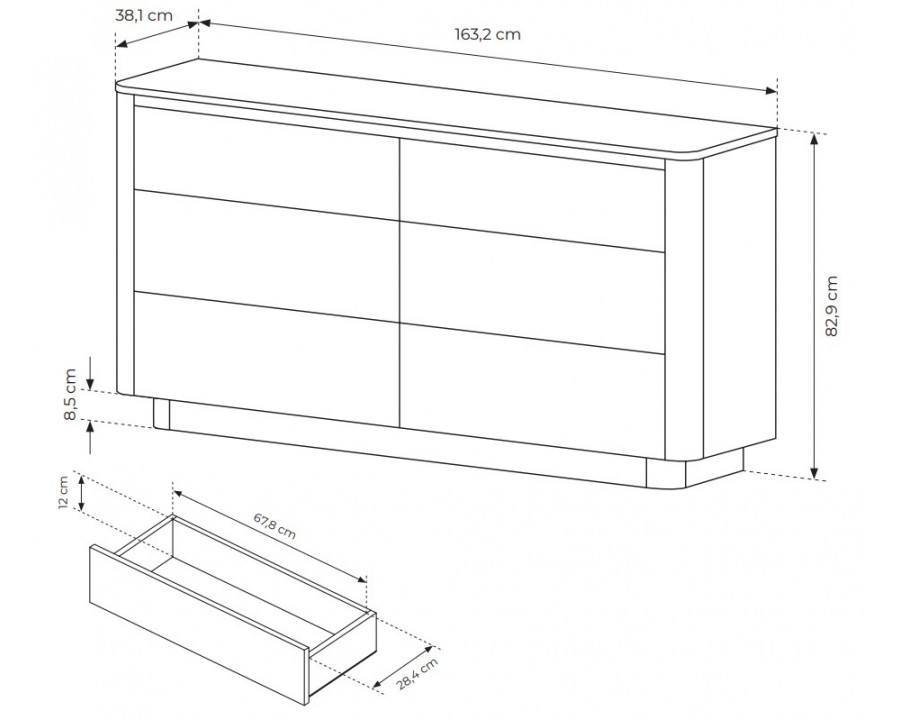 38,1 cm
163,2 cm
82,9 cm
8,5 cm
12 cm
67,8 cm
28,4 cm