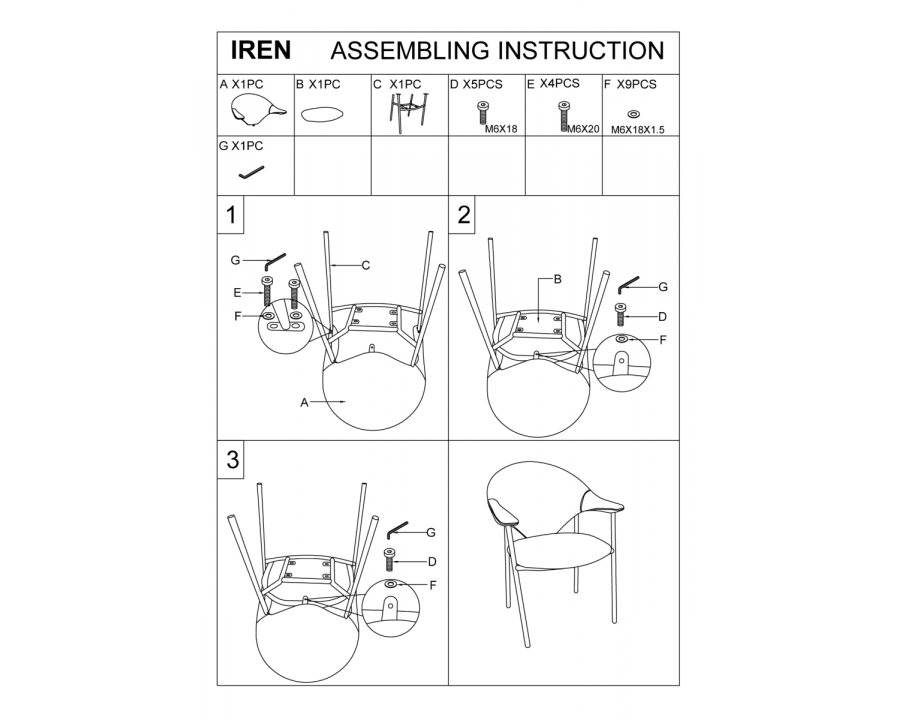 IREN ASSEMBLING INSTRUCTION

| A X1PC | B X1PC | C X1PC | D X5PCS M6X18 | E X4PCS M6X20 | F X9PCS M6X18X1.5 |
|---|---|---|---|---|---|
| G X1PC | | | | | |

1

G
C
E
F
A

2

B
G
D
F

3

G
D
F