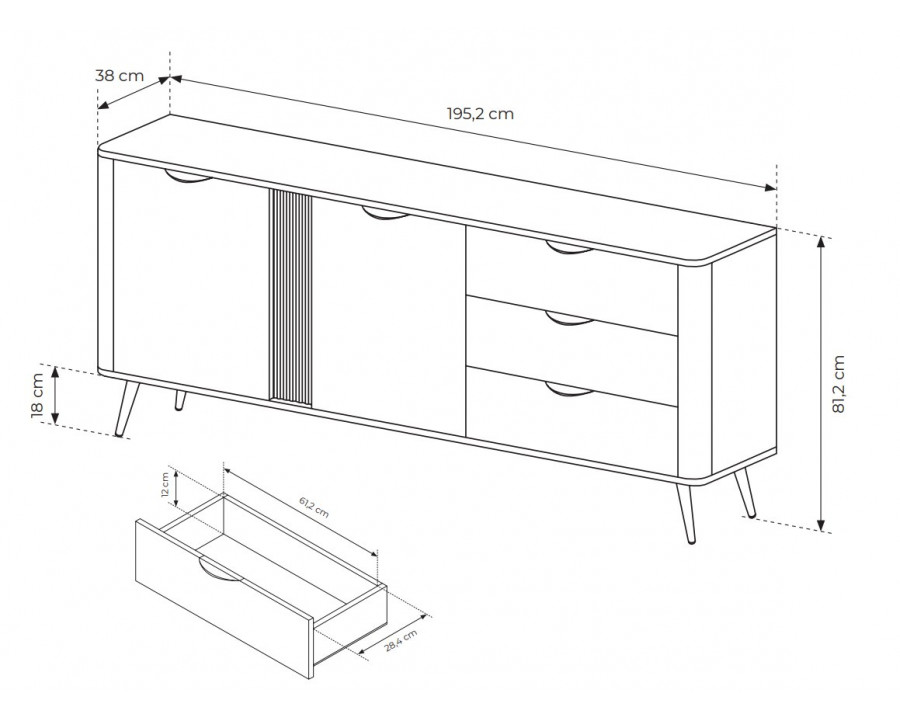 38 cm
195,2 cm
81,2 cm
18 cm
12 cm
61,2 cm
28,4 cm