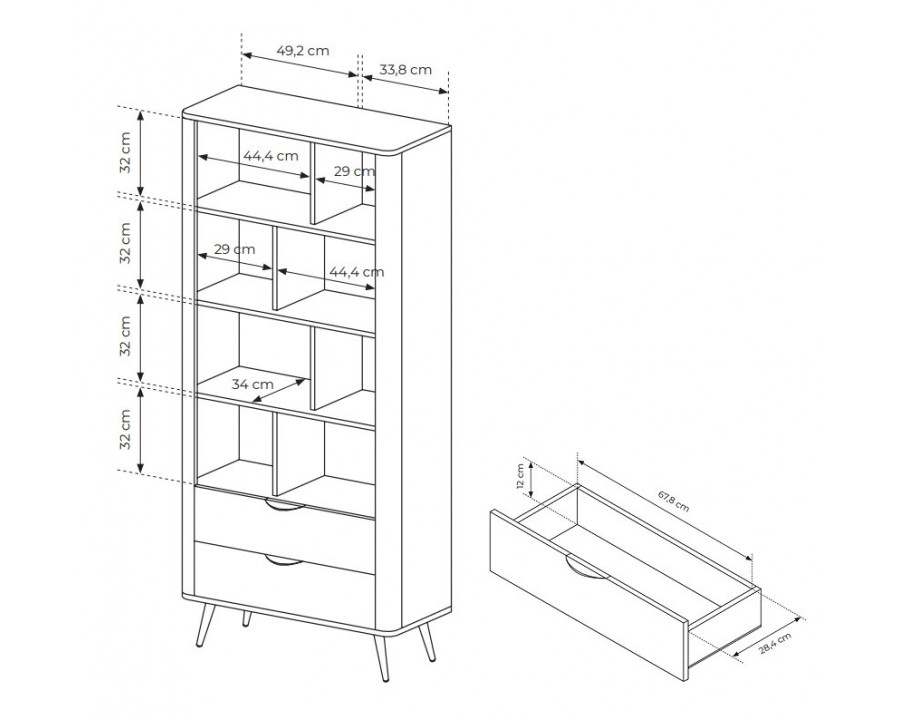 49,2 cm
33,8 cm
32 cm
44,4 cm
29 cm
32 cm
29 cm
44,4 cm
32 cm
34 cm
32 cm
12 cm
67,8 cm
28,4 cm