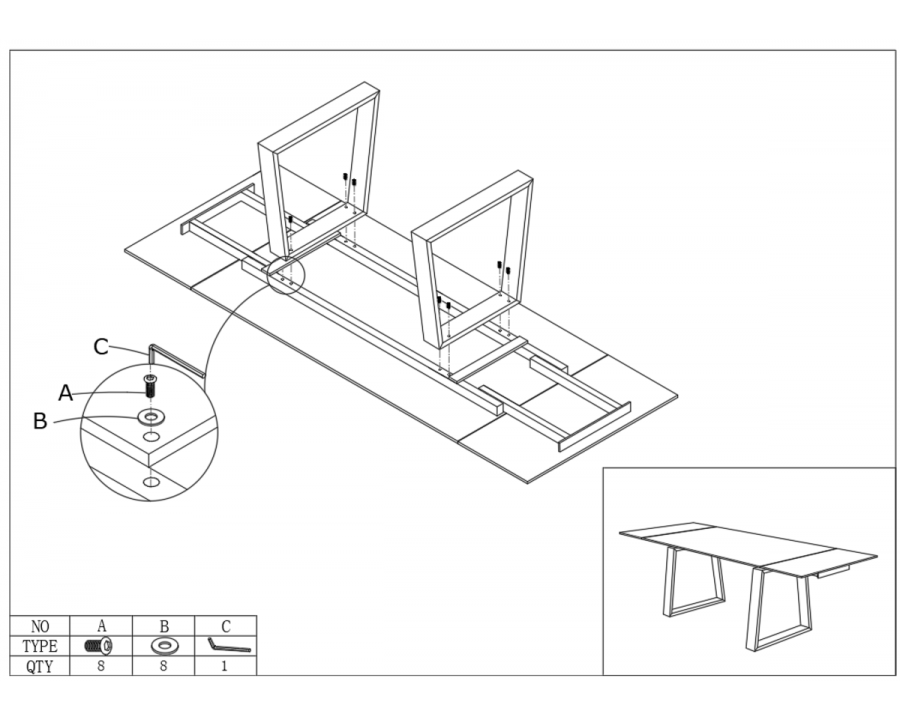 C
A
B

| NO | A | B | C |
|---|---|---|---|
| TYPE | | | |
| QTY | 8 | 8 | 1 |