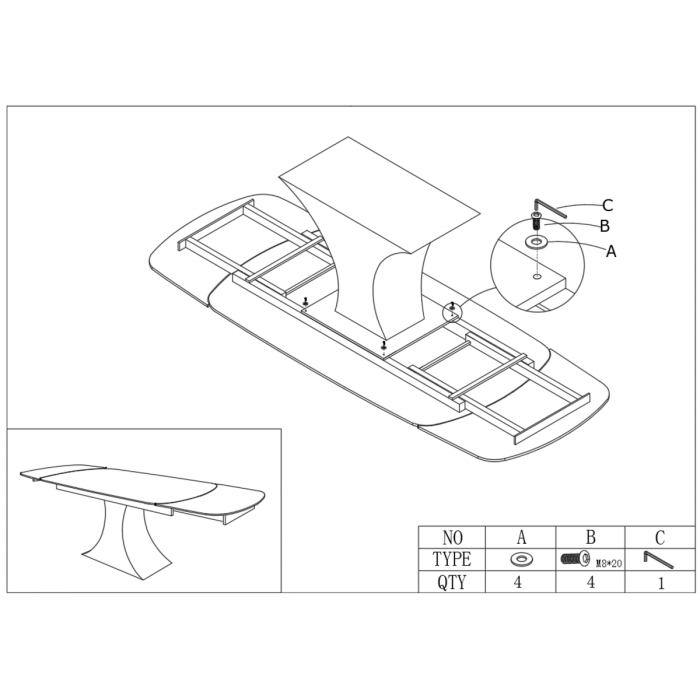 C
B
A

| NO | A | B | C |
|---|---|---|---|
| TYPE | | M8*20 | |
| QTY | 4 | 4 | 1 |