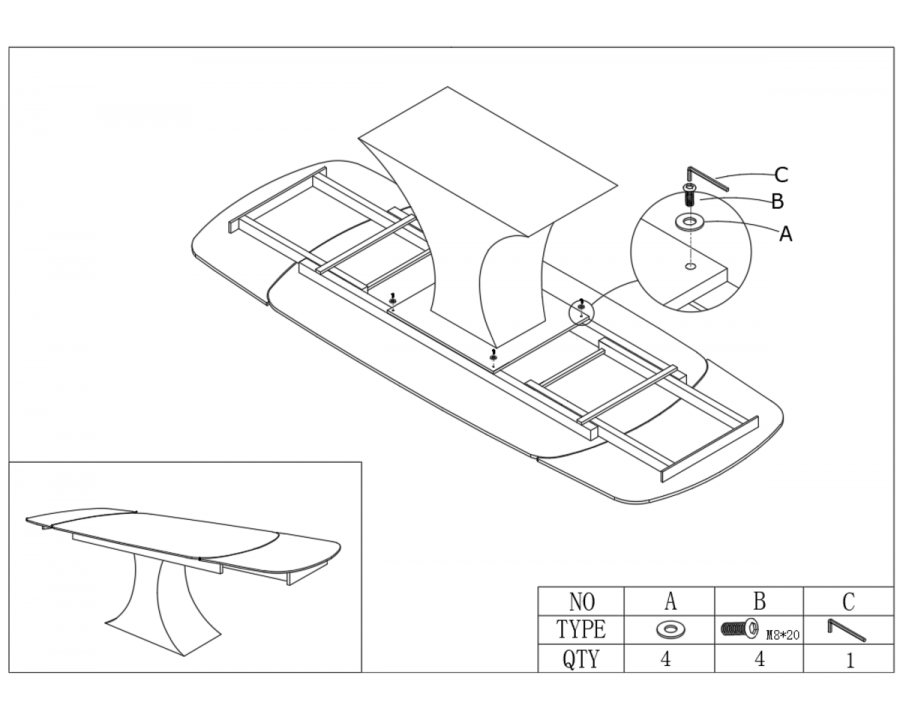 C
B
A

| NO | A | B | C |
|---|---|---|---|
| TYPE | | M8*20 | |
| QTY | 4 | 4 | 1 |