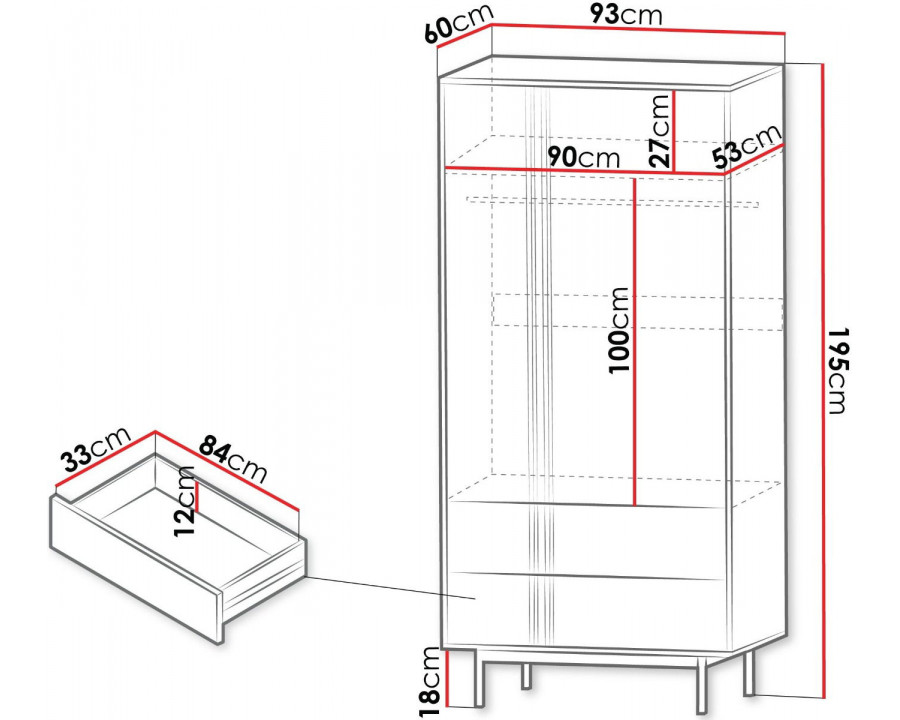 60cm
93cm
27cm
90cm
53cm
100cm
195cm
33cm
84cm
12cm
18cm