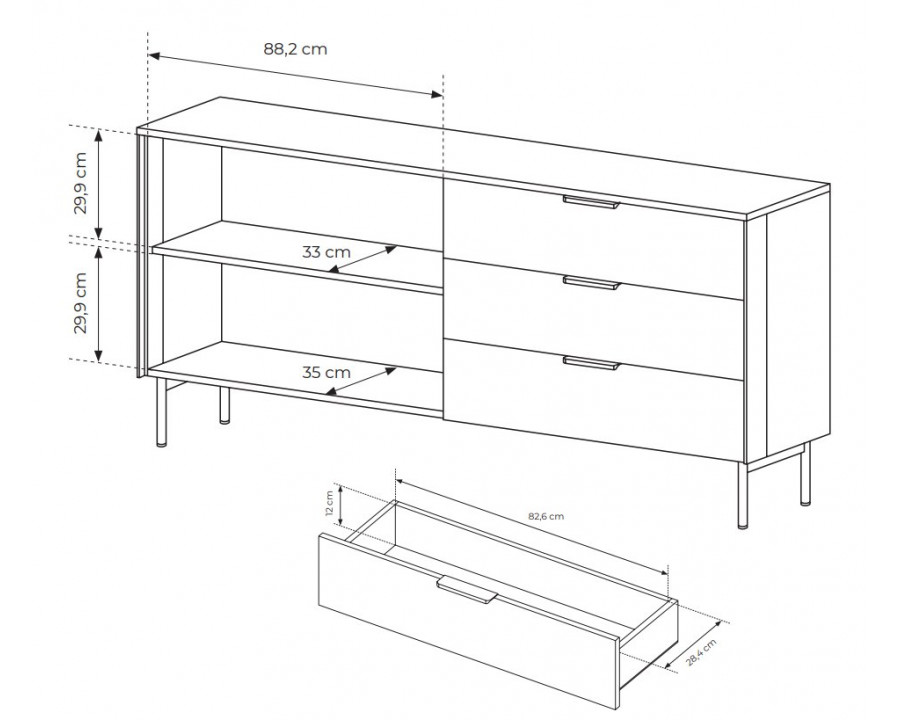 88,2 cm
29,9 cm
29,9 cm
33 cm
35 cm
12 cm
82,6 cm
28,4 cm