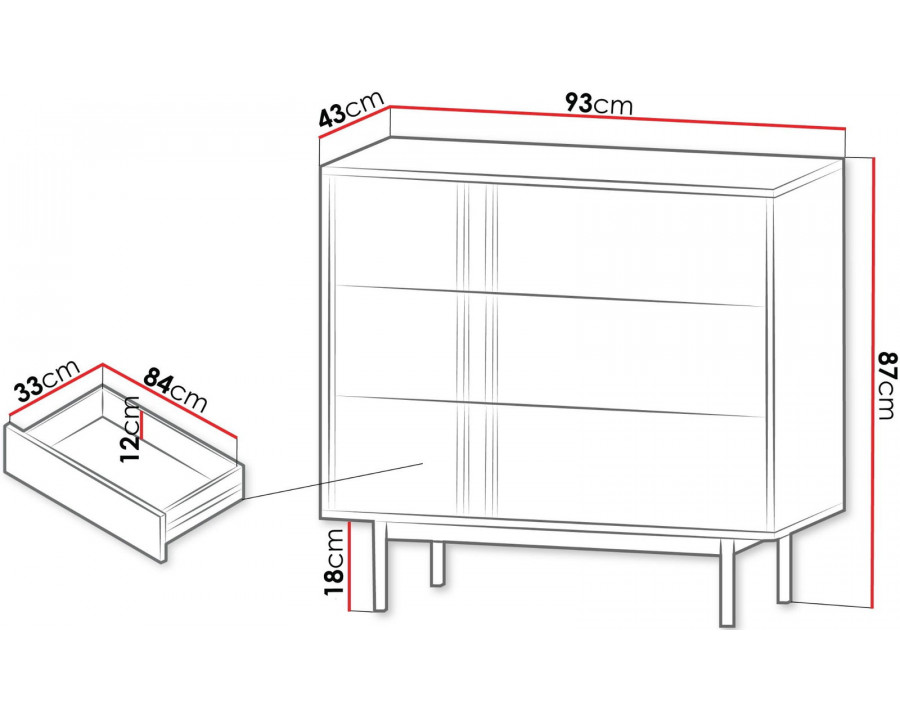 43cm
93cm
87cm
33cm
84cm
12cm
18cm