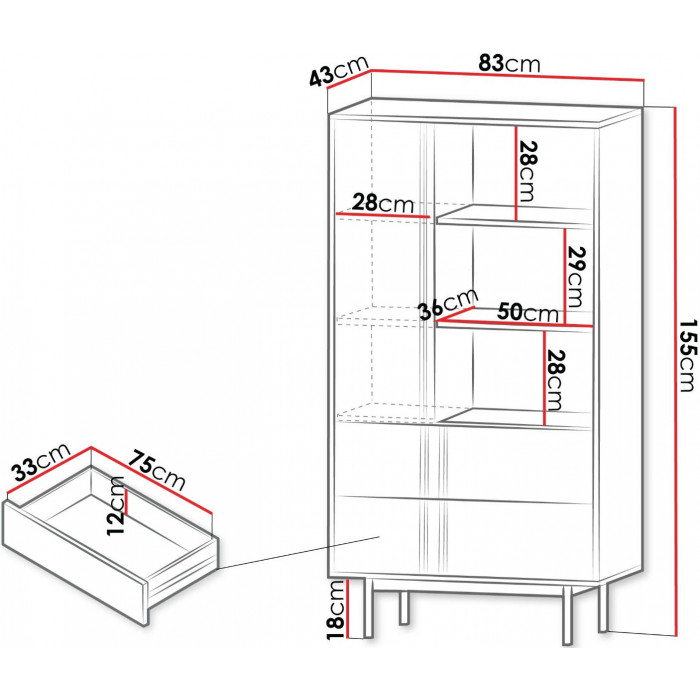 43cm
83cm
28cm
28cm
29cm
36cm
50cm
28cm
155cm
33cm
75cm
12cm
18cm